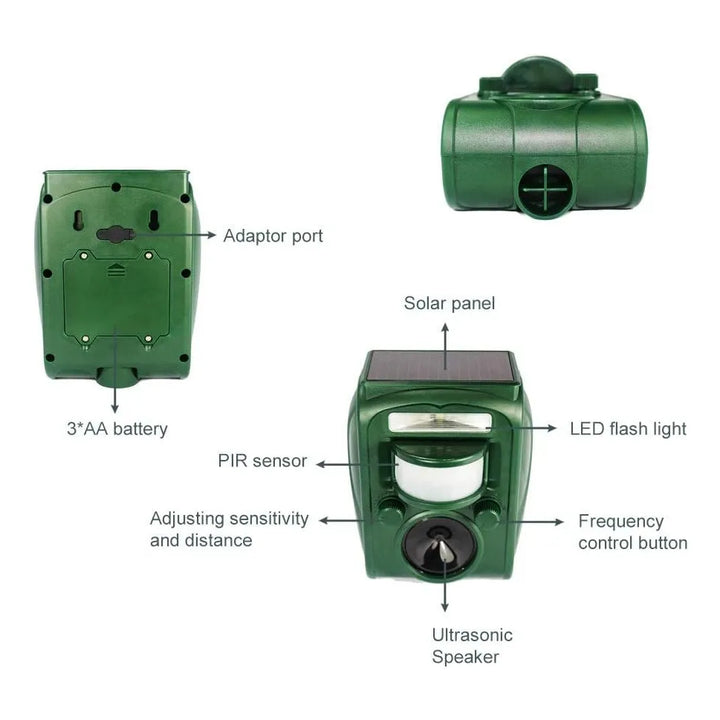 Adaptor port

3*AA battery

Solar panel

LED flash light

PIR sensor

Adjusting sensitivity and distance

Frequency control button

Ultrasonic Speaker