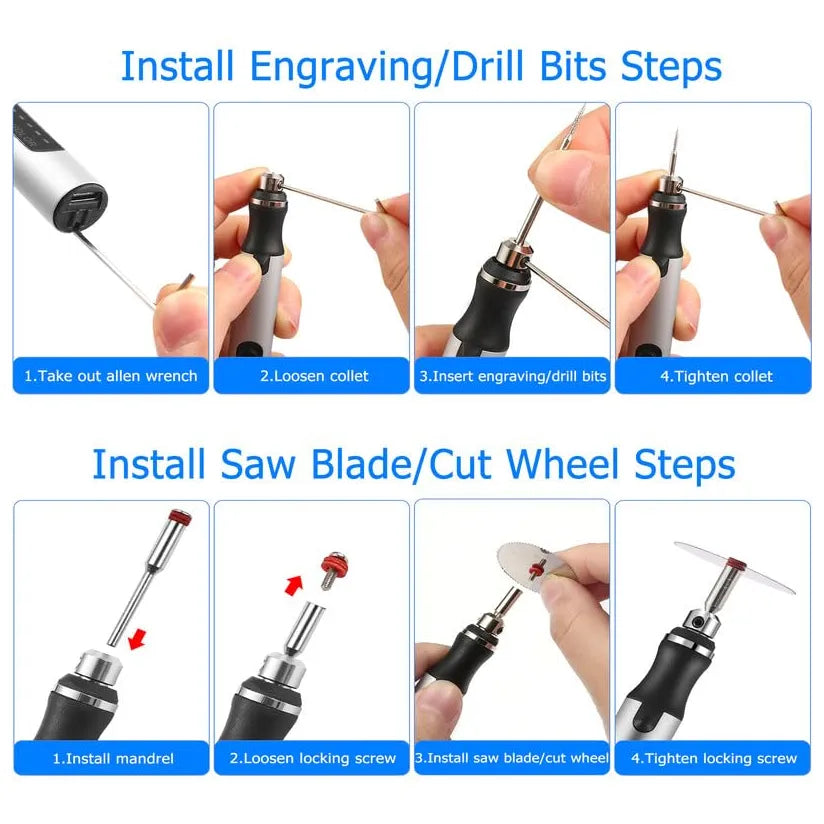 Install Engraving/Drill Bits Steps

1.Take out allen wrench

2.Loosen collet

3.Insert engraving/drill bits

4.Tighten collet

Install Saw Blade/Cut Wheel Steps

1.Install mandrel

2.Loosen locking screw

3.Install saw blade/cut wheel

4.Tighten locking screw