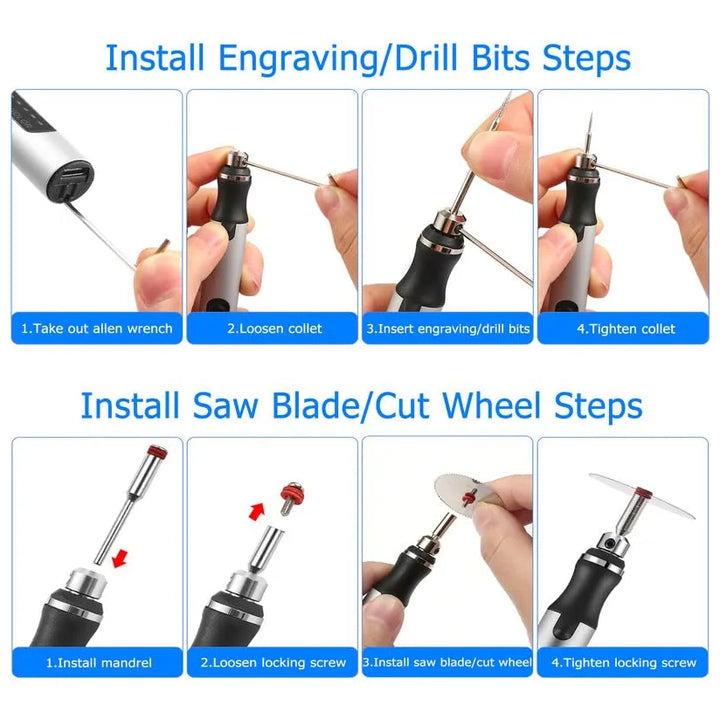 Install Engraving/Drill Bits Steps

1.Take out allen wrench

2.Loosen collet

3.Insert engraving/drill bits

4.Tighten collet

Install Saw Blade/Cut Wheel Steps

1.Install mandrel

2.Loosen locking screw

3.Install saw blade/cut wheel

4.Tighten locking screw