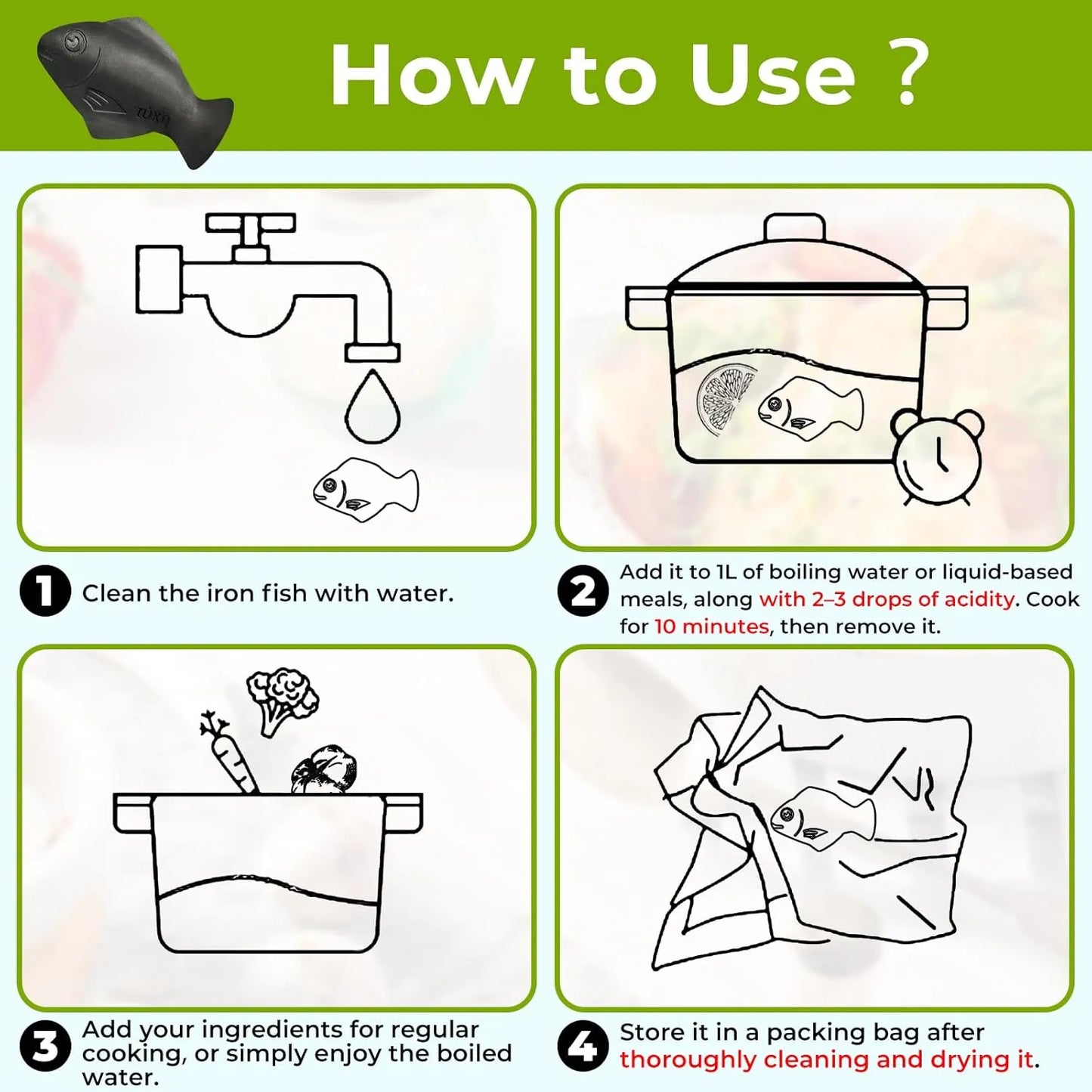 How to Use ?

1 Clean the iron fish with water.

2 Add it to 1L of boiling water or liquid-based meals, along with 2–3 drops of acidity. Cook for 10 minutes, then remove it.

3 Add your ingredients for regular cooking, or simply enjoy the boiled water.

4 Store it in a packing bag after thoroughly cleaning and drying it.