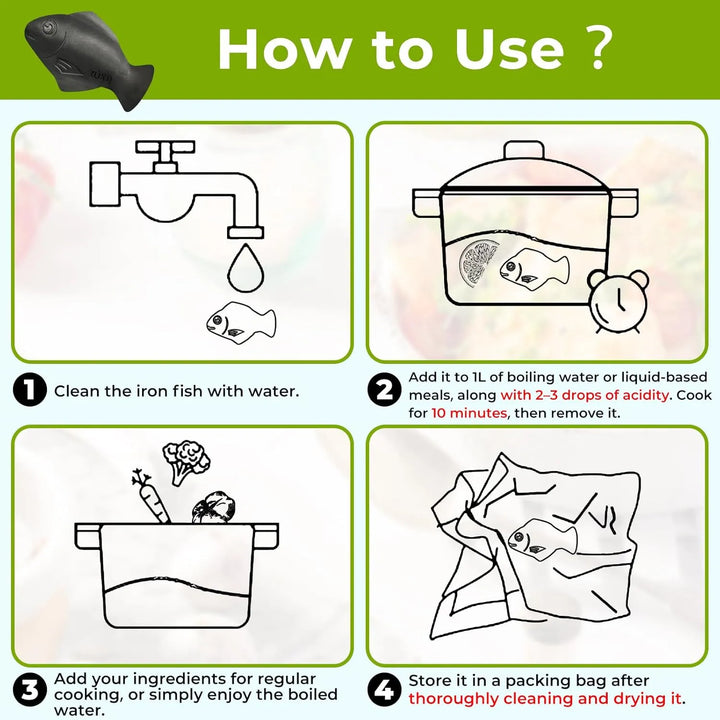 How to Use ?

1 Clean the iron fish with water.

2 Add it to 1L of boiling water or liquid-based meals, along with 2–3 drops of acidity. Cook for 10 minutes, then remove it.

3 Add your ingredients for regular cooking, or simply enjoy the boiled water.

4 Store it in a packing bag after thoroughly cleaning and drying it.