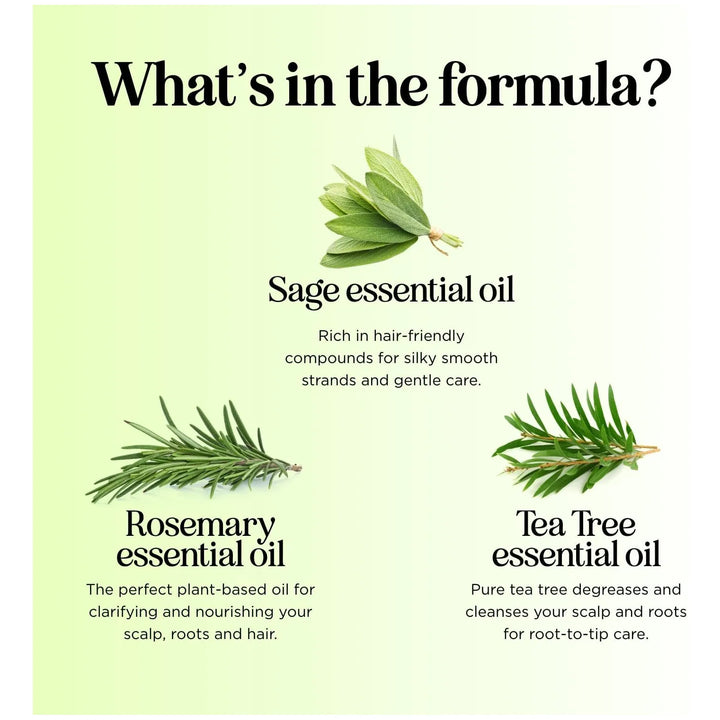 What's in the formula?

Sage essential oil

Rich in hair-friendly compounds for silky smooth strands and gentle care.

Rosemary essential oil

The perfect plant-based oil for clarifying and nourishing your scalp, roots and hair.

Tea Tree essential oil

Pure tea tree degreases and cleanses your scalp and roots for root-to-tip care.