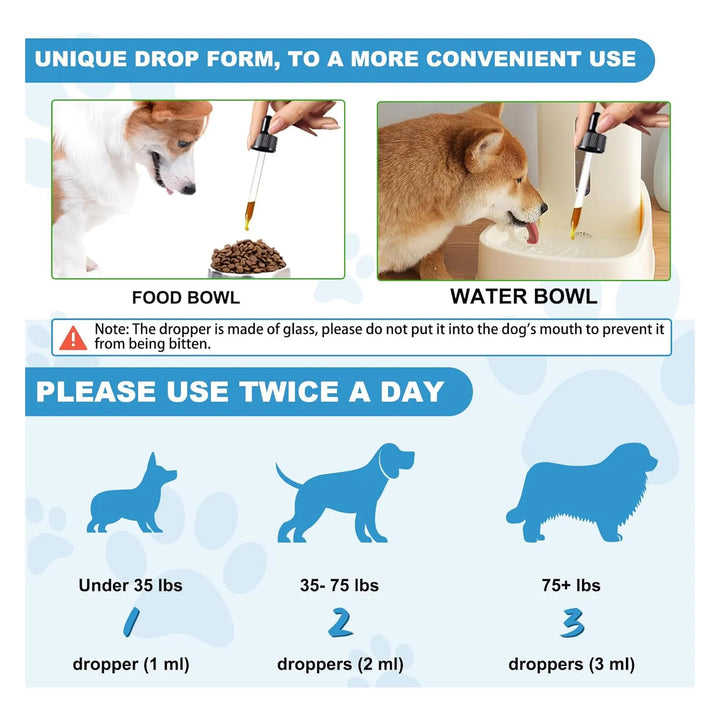 UNIQUE DROP FORM, TO A MORE CONVENIENT USE

FOOD BOWL

WATER BOWL

Note: The dropper is made of glass, please do not put it into the dog's mouth to prevent it from being bitten.

PLEASE USE TWICE A DAY

Under 35 lbs
1
dropper (1 ml)

35- 75 lbs
2
droppers (2 ml)

75+ lbs
3
droppers (3 ml)