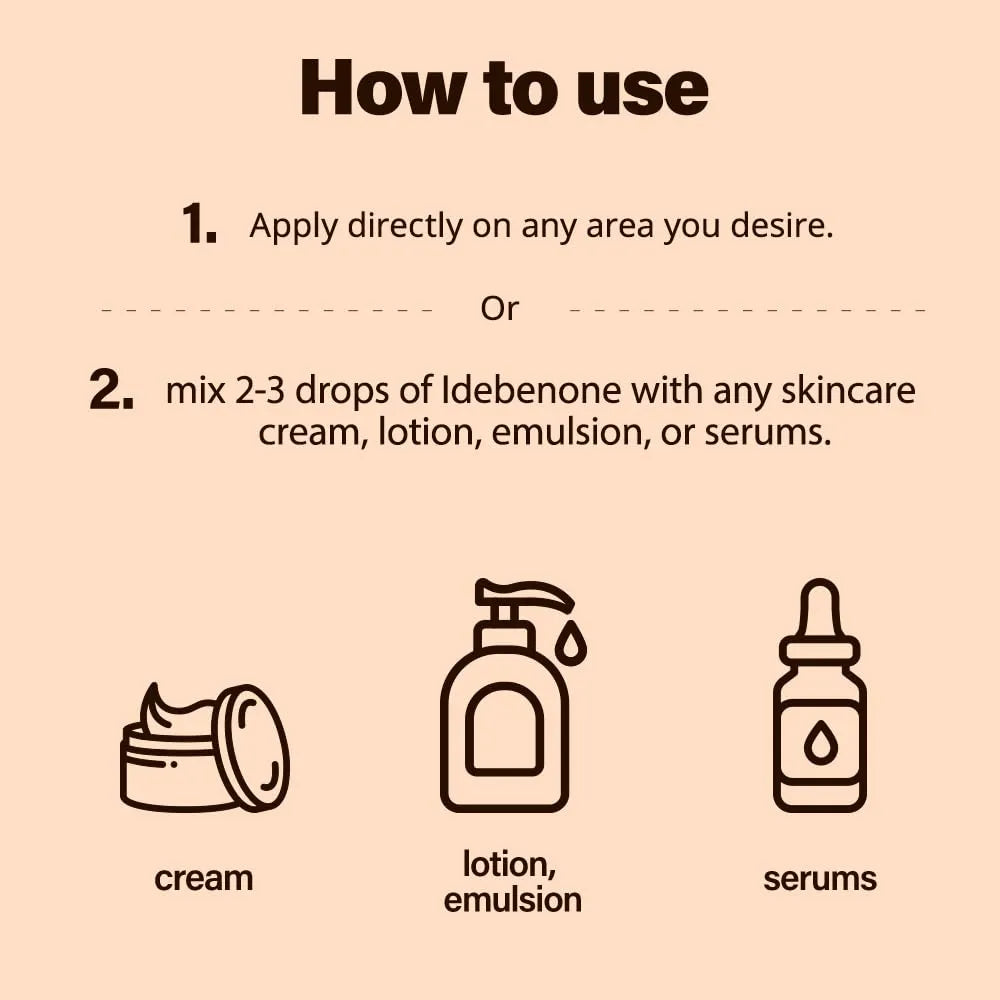 How to use

1. Apply directly on any area you desire.

Or

2. mix 2-3 drops of Idebenone with any skincare cream, lotion, emulsion, or serums.

cream

lotion, emulsion

serums