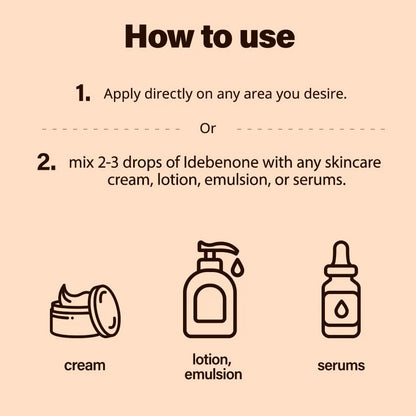 How to use

1. Apply directly on any area you desire.

Or

2. mix 2-3 drops of Idebenone with any skincare cream, lotion, emulsion, or serums.

cream

lotion, emulsion

serums