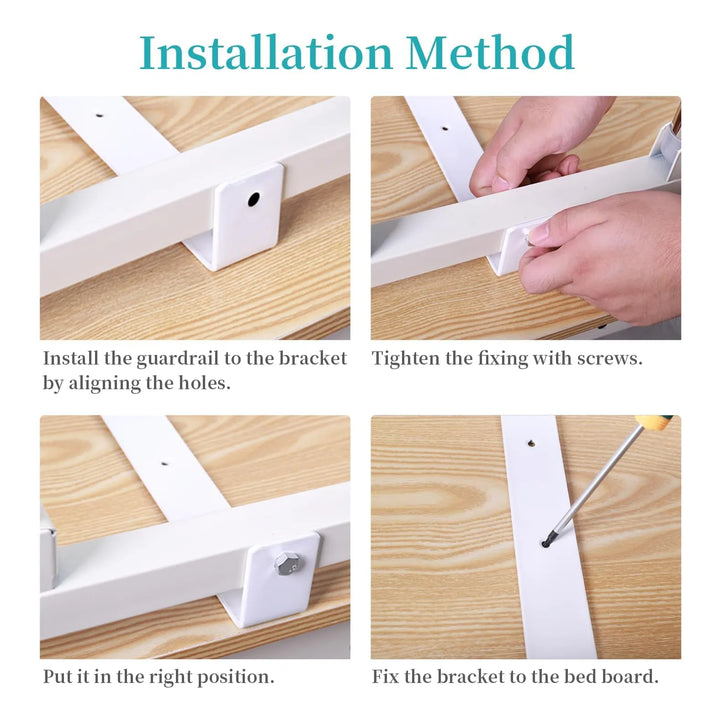 Installation Method

Install the guardrail to the bracket by aligning the holes.

Tighten the fixing with screws.

Put it in the right position.

Fix the bracket to the bed board.