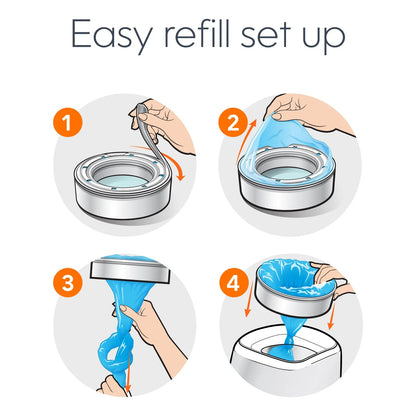 Easy refill set up

1

2

3

4