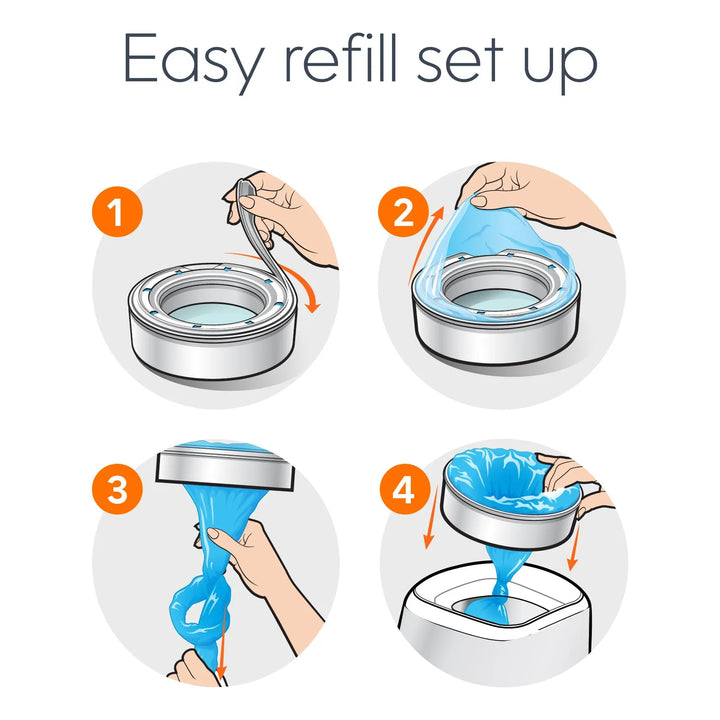 Easy refill set up

1

2

3

4